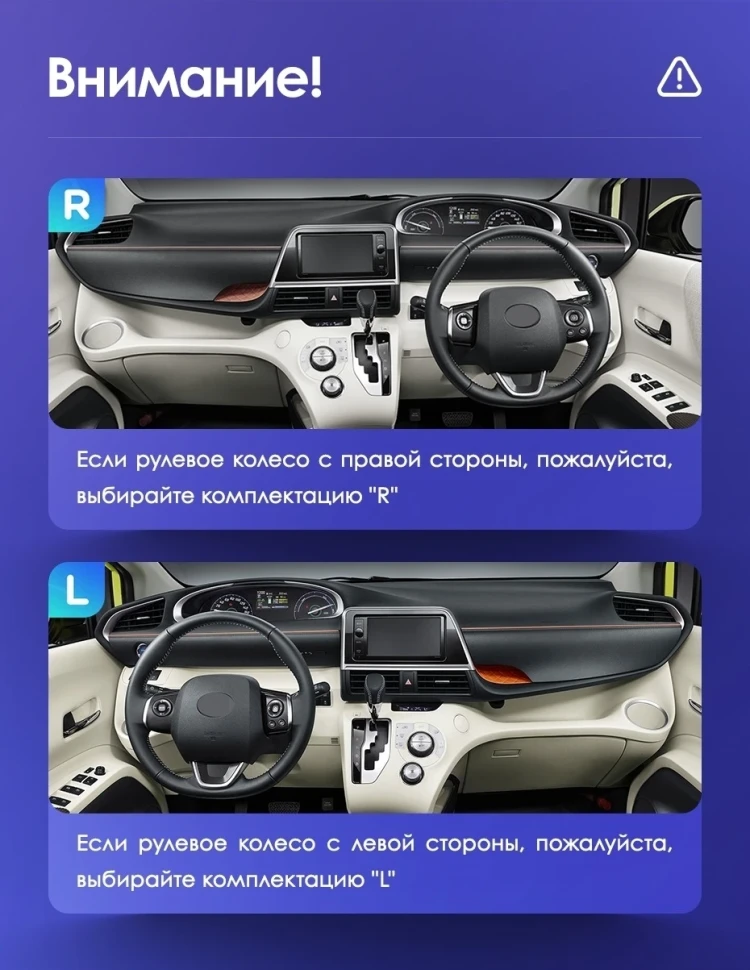 Внимание!

R

Если рулевое колесо с правой стороны, пожалуйста, выбирайте комплектацию "R"

L

Если рулевое колесо с левой стороны, пожалуйста, выбирайте комплектацию "L"